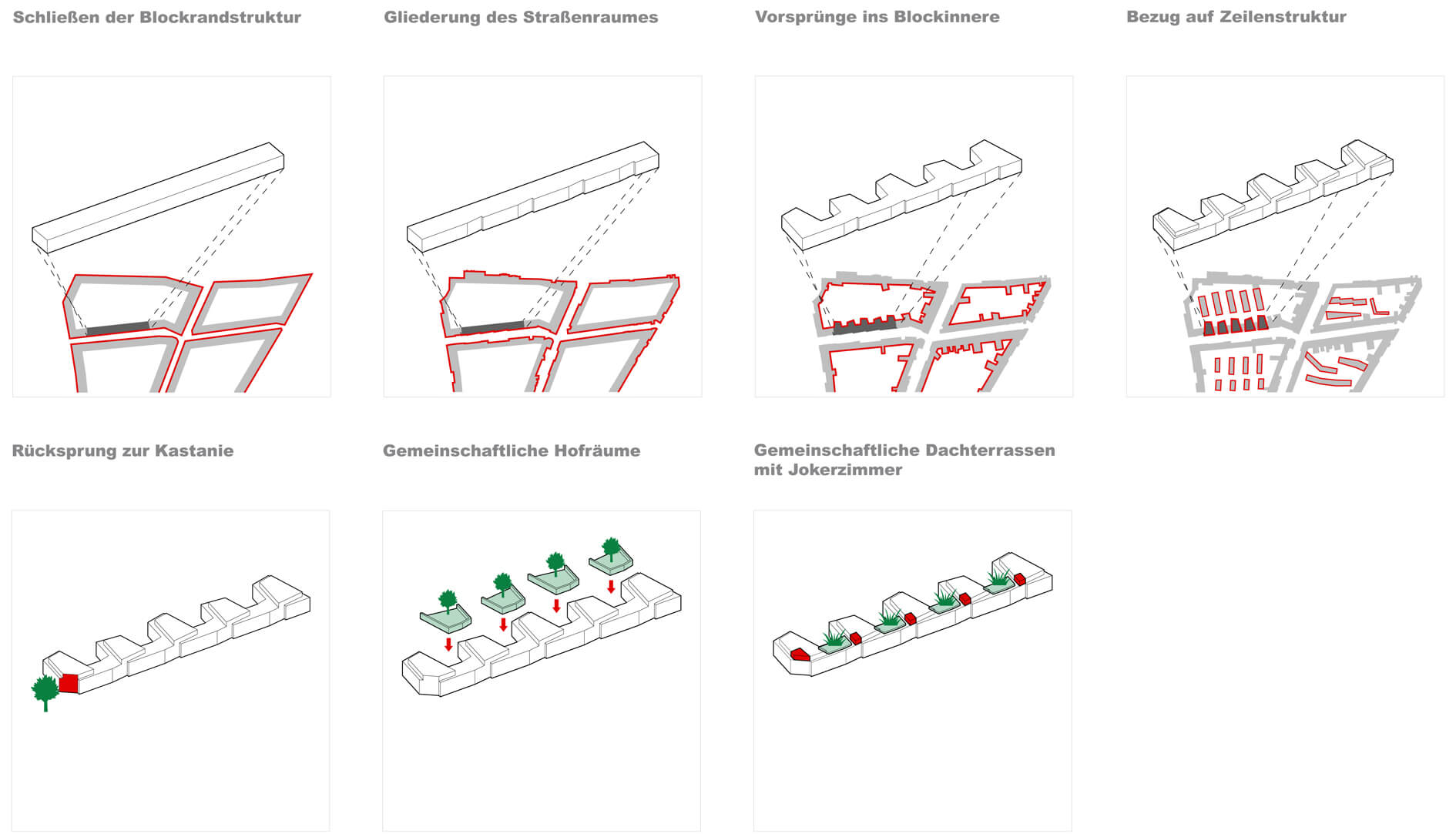 Schließen der Blockrandstruktur

Gliederung des Straßenraumes

Vorsprünge ins Blockinnere

Bezug auf Zeilenstruktur

Rücksprung zur Kastanie

Gemeinschaftliche Hofräume

Gemeinschaftliche Dachterrassen mit Jokerzimmer